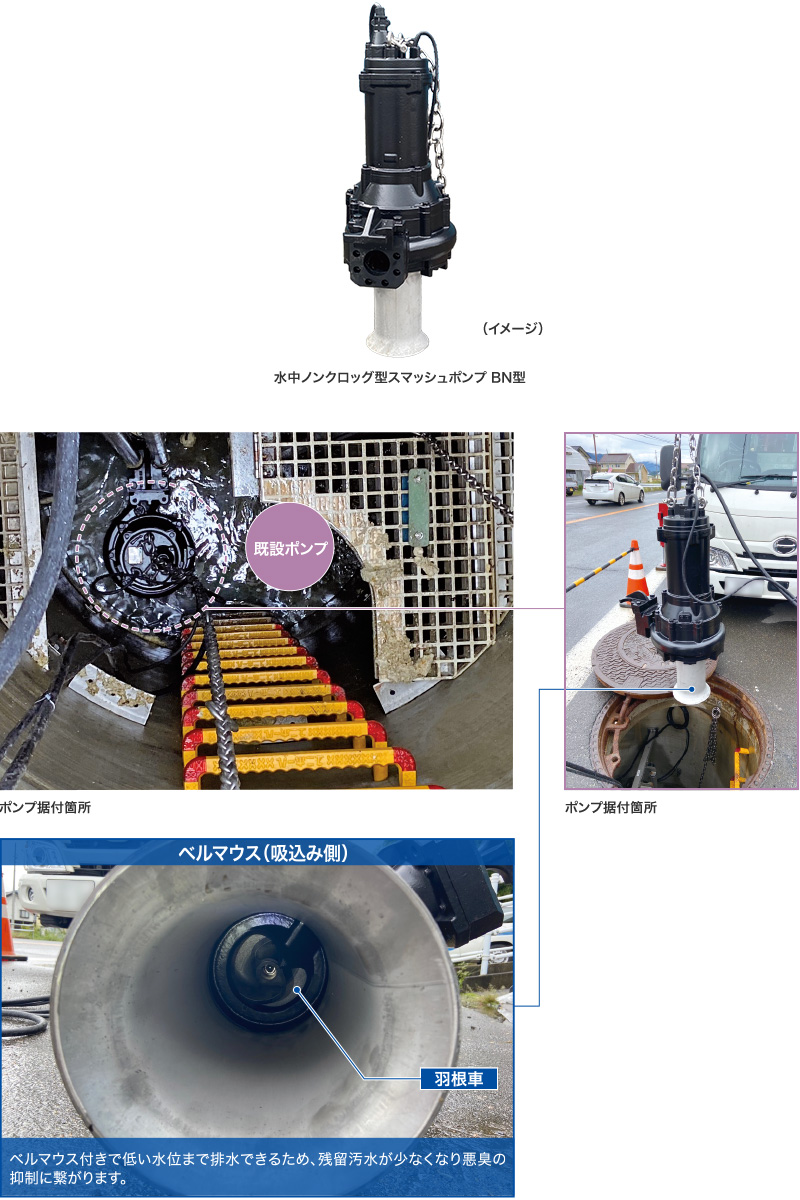 （イメージ）

水中ノンクロッグ型スマッシュポンプ BN型

既設ポンプ

ポンプ据付箇所

ポンプ据付箇所

ベルマウス（吸込み側）

羽根車

ベルマウス付きで低い水位まで排水できるため、残留汚水が少なくなり悪臭の抑制に繋がります。