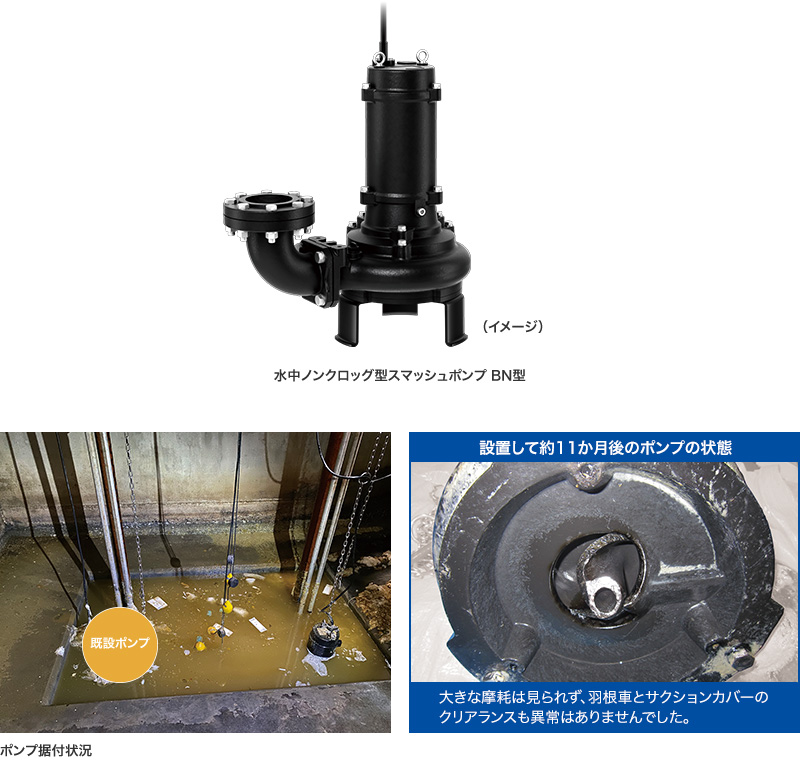 （イメージ）

水中ノンクロッグ型スマッシュポンプ BN型

既設ポンプ

ポンプ据付状況

設置して約11か月後のポンプの状態

大きな摩耗は見られず、羽根車とサクションカバーのクリアランスも異常はありませんでした。