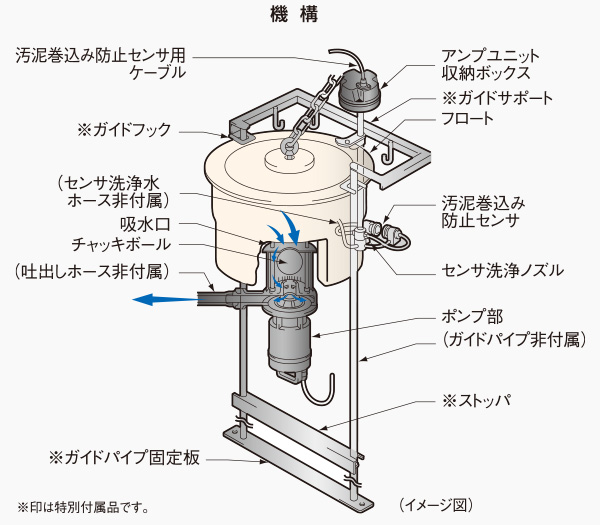 機 構

汚泥巻込み防止センサ用ケーブル

※ガイドフック

（センサ洗浄水ホース非付属）

吸水口

チャッキボール

（吐出しホース非付属）

※ガイドパイプ固定板

アンプユニット収納ボックス

※ガイドサポート

フロート

汚泥巻込み防止センサ

センサ洗浄ノズル

ポンプ部

（ガイドパイプ非付属）

※ストッパ

※印は特別付属品です。

（イメージ図）