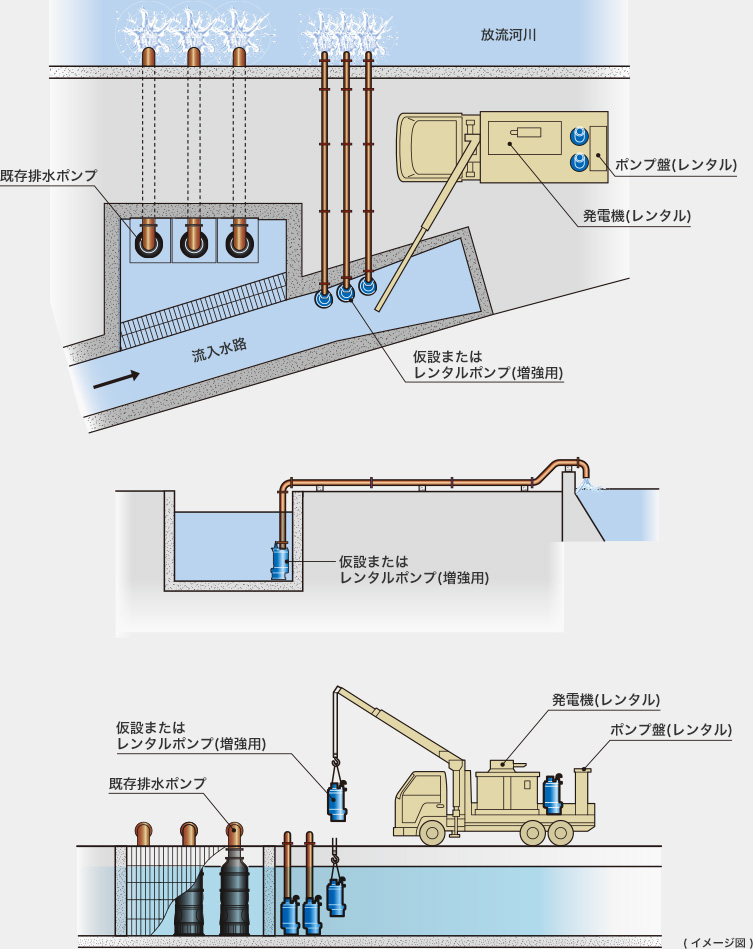 放流河川

既存排水ポンプ

ポンプ盤(レンタル)

発電機(レンタル)

流入水路

仮設または
レンタルポンプ(増強用)

仮設または
レンタルポンプ(増強用)

発電機(レンタル)

ポンプ盤(レンタル)

仮設または
レンタルポンプ(増強用)

既存排水ポンプ

( イメージ図 )