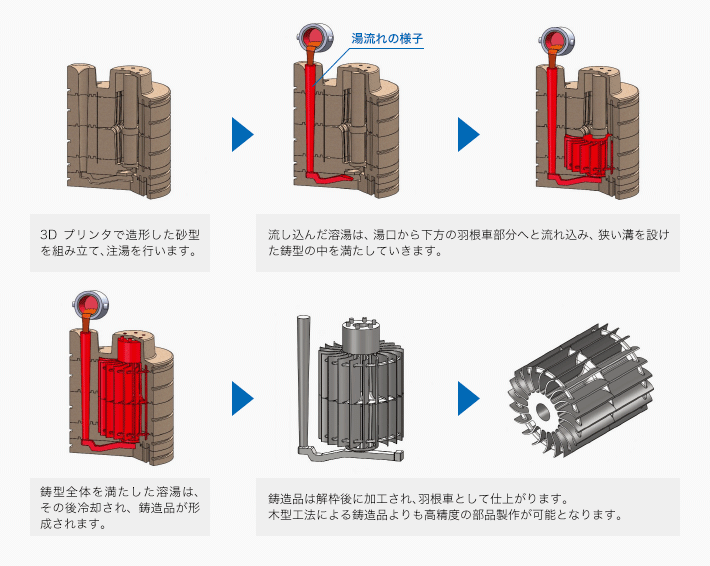 湯流れの様子

3D プリンタで造形した砂型を組み立て、注湯を行います。

流し込んだ溶湯は、湯口から下方の羽根車部分へと流れ込み、狭い溝を設けた鋳型の中を満たしていきます。

鋳型全体を満たした溶湯は、その後冷却され、鋳造品が形成されます。

鋳造品は解枠後に加工され、羽根車として仕上がります。
木型工法による鋳造品よりも高精度の部品製作が可能となります。